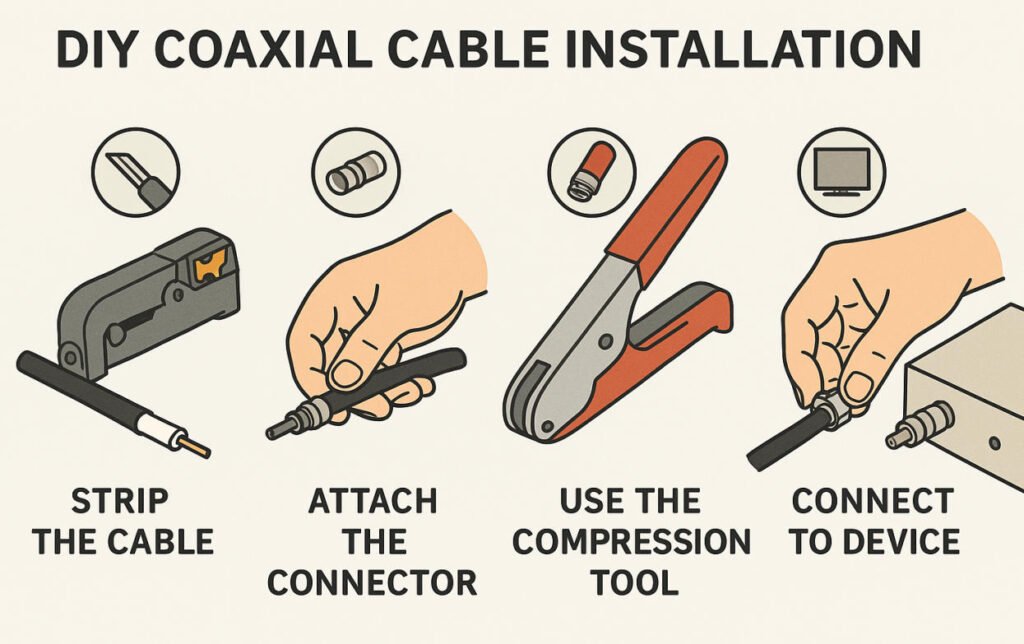 DIY COAXIAL CABLE INSTALLATION

STRIP THE CABLE

ATTACH THE CONNECTOR

USE THE COMPRESSION TOOL

CONNECT TO DEVICE